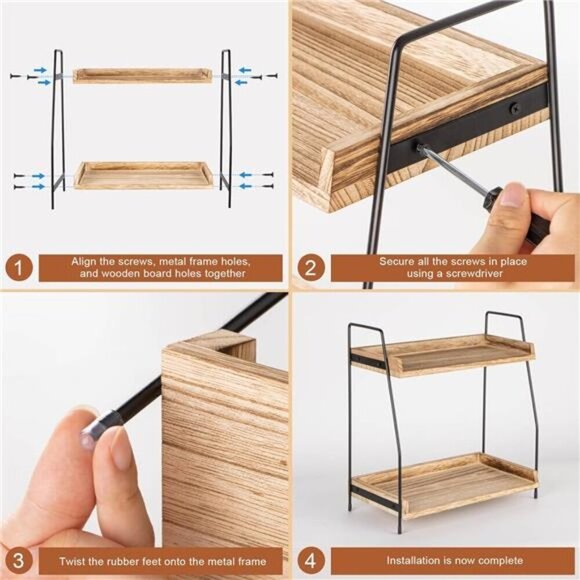 1 Align the screws, metal frame holes, and wooden board holes together

2 Secure all the screws in place using a screwdriver

3 Twist the rubber feet onto the metal frame

4 Installation is now complete